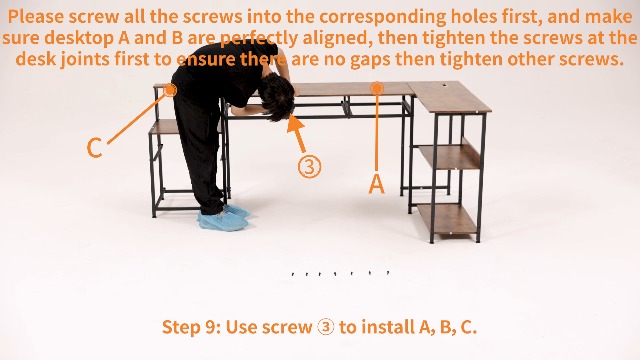 Please screw all the screws into the corresponding holes first, and make sure desktop A and B are perfectly aligned, then tighten the screws at the desk joints first to ensure there are no gaps then tighten other screws.

C

③

A

Step 9: Use screw ③ to install A, B, C.