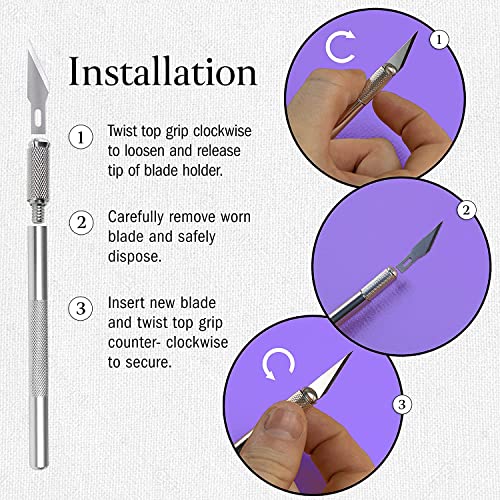 Installation

1 Twist top grip clockwise to loosen and release tip of blade holder.

2 Carefully remove worn blade and safely dispose.

3 Insert new blade and twist top grip counter- clockwise to secure.

1

2

3