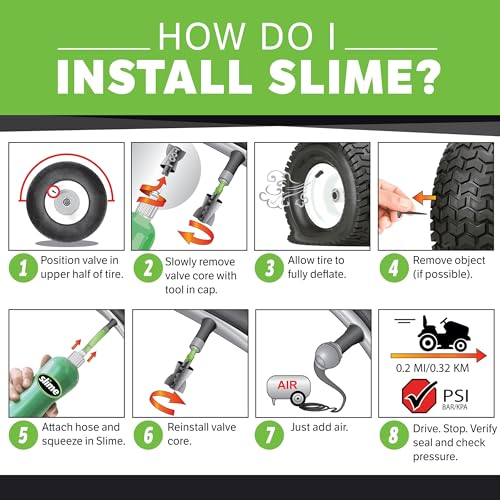 HOW DO I
INSTALL SLIME?

1 Position valve in upper half of tire.

2 Slowly remove valve core with tool in cap.

3 Allow tire to fully deflate.

4 Remove object (if possible).

slime

5 Attach hose and squeeze in Slime.

6 Reinstall valve core.

AIR

7 Just add air.

0.2 MI/0.32 KM

PSI
BAR/KPA

8 Drive. Stop. Verify seal and check pressure.