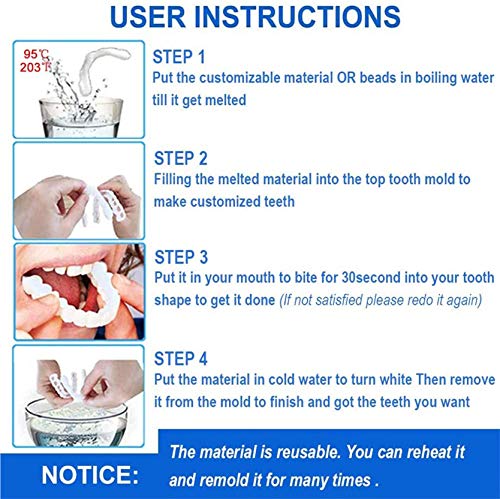 USER INSTRUCTIONS

95℃
203℉

STEP 1
Put the customizable material OR beads in boiling water till it get melted

STEP 2
Filling the melted material into the top tooth mold to make customized teeth

STEP 3
Put it in your mouth to bite for 30second into your tooth shape to get it done (If not satisfied please redo it again)

STEP 4
Put the material in cold water to turn white Then remove it from the mold to finish and got the teeth you want

NOTICE: The material is reusable. You can reheat it and remold it for many times .