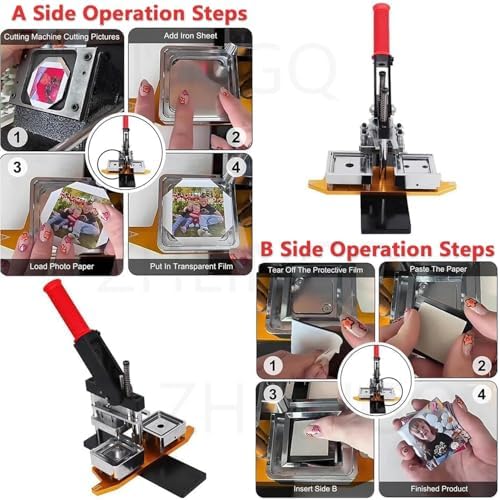 A Side Operation Steps

Cutting Machine Cutting Pictures
1

Add Iron Sheet
2

3
Load Photo Paper

4
Put In Transparent Film

B Side Operation Steps

Tear Off The Protective Film
1

Paste The Paper
2

3
Insert Side B

4
Finished Product