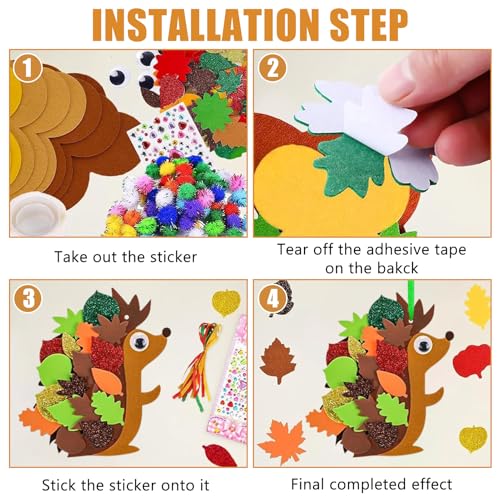 INSTALLATION STEP

1

Take out the sticker

2

Tear off the adhesive tape on the bakck

3

Stick the sticker onto it

4

Final completed effect