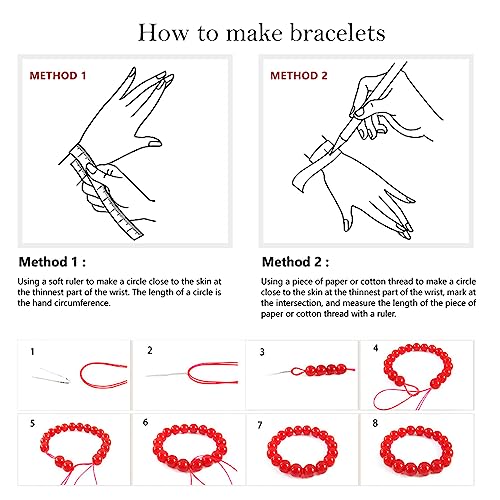 How to make bracelets

METHOD 1

METHOD 2

Method 1 :

Using a soft ruler to make a circle close to the skin at the thinnest part of the wrist. The length of a circle is the hand circumference.

Method 2 :

Using a piece of paper or cotton thread to make a circle close to the skin at the thinnest part of the wrist, mark at the intersection, and measure the length of the piece of paper or cotton thread with a ruler.

1

2

3

4

5

6

7

8