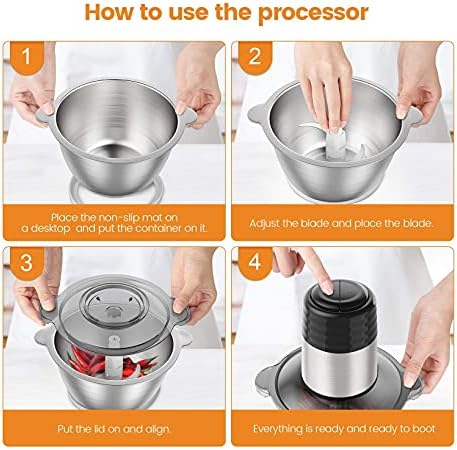 How to use the processor

1

Place the non-slip mat on a desktop and put the container on it.

2

Adjust the blade and place the blade.

3

Put the lid on and align.

4

Everything is ready and ready to boot