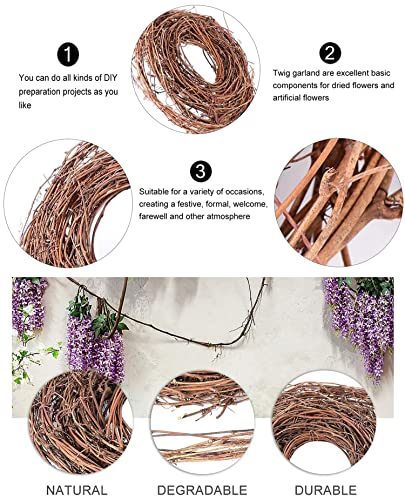 1

You can do all kinds of DIY preparation projects as you like

2

Twig garland are excellent basic components for dried flowers and artificial flowers

3

Suitable for a variety of occasions, creating a festive, formal, welcome, farewell and other atmosphere

NATURAL

DEGRADABLE

DURABLE