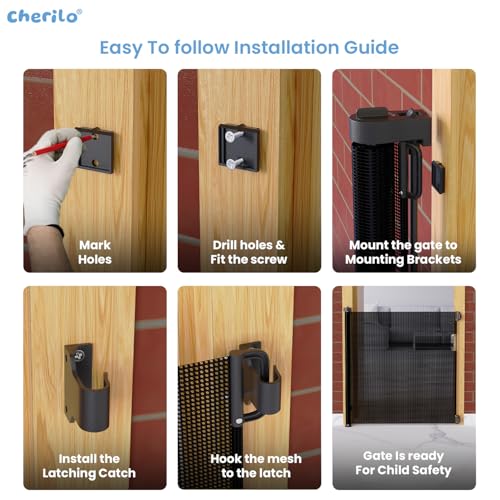 Cherilo®

Easy To follow Installation Guide

Mark Holes

Drill holes & Fit the screw

Mount the gate to Mounting Brackets

Install the Latching Catch

Hook the mesh to the latch

Gate is ready For Child Safety