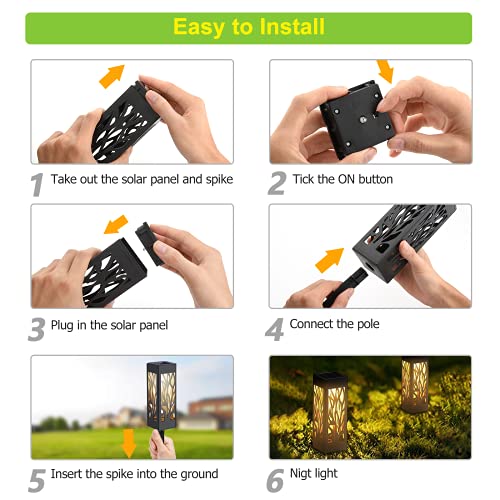 Easy to Install

1 Take out the solar panel and spike

2 Tick the ON button

3 Plug in the solar panel

4 Connect the pole

5 Insert the spike into the ground

6 Nigt light