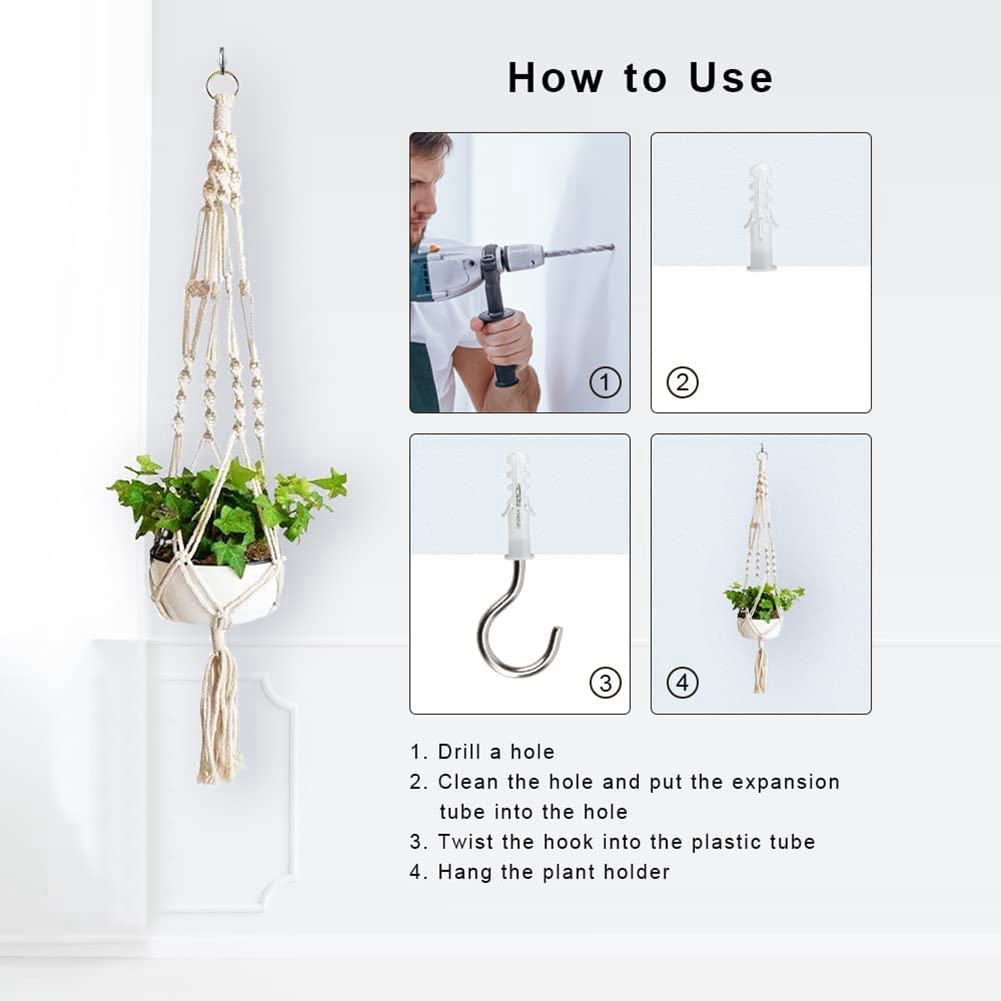 How to Use

①

②

③

④

1. Drill a hole
2. Clean the hole and put the expansion tube into the hole
3. Twist the hook into the plastic tube
4. Hang the plant holder