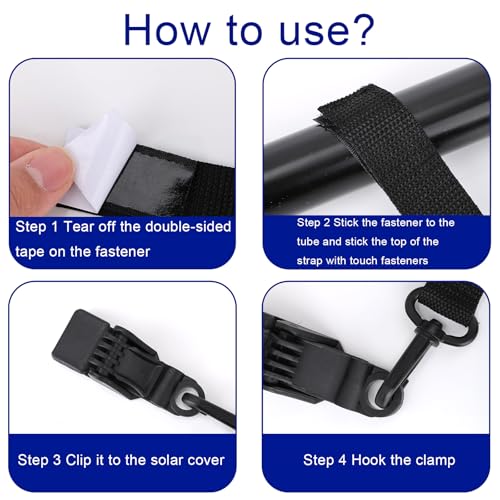 How to use?

Step 1 Tear off the double-sided tape on the fastener

Step 2 Stick the fastener to the tube and stick the top of the strap with touch fasteners

Step 3 Clip it to the solar cover

Step 4 Hook the clamp