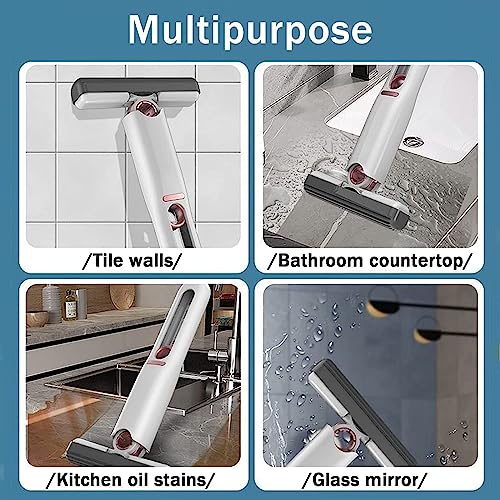 Multipurpose

/Tile walls/

/Bathroom countertop/

/Kitchen oil stains/

/Glass mirror/