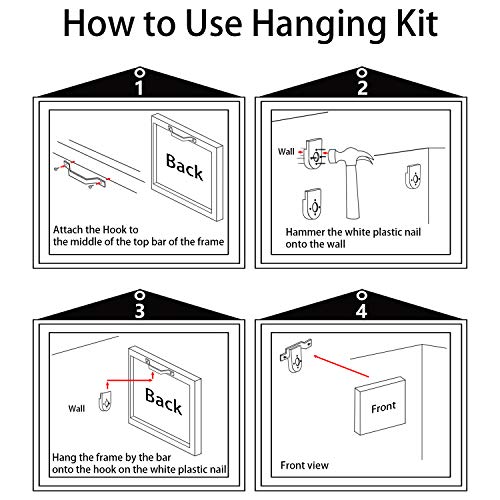 How to Use Hanging Kit

1

Back

Attach the Hook to the middle of the top bar of the frame

2

Wall

Hammer the white plastic nail onto the wall

3

Wall

Back

Hang the frame by the bar onto the hook on the white plastic nail

4

Front

Front view