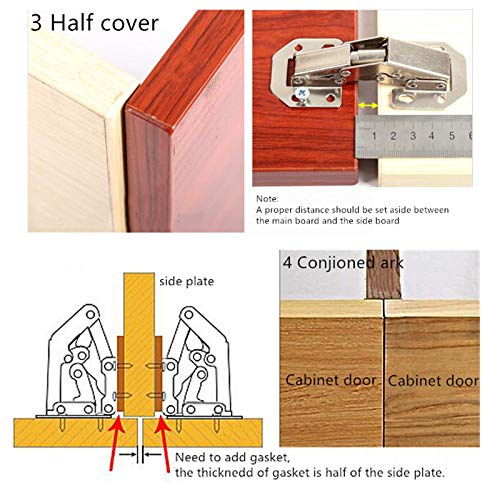 3 Half cover

1 2 3 4 5 6

Note:
A proper distance should be set aside between the main board and the side board

side plate

Need to add gasket, the thicknedd of gasket is half of the side plate.

4 Conjioned ark

Cabinet door

Cabinet door