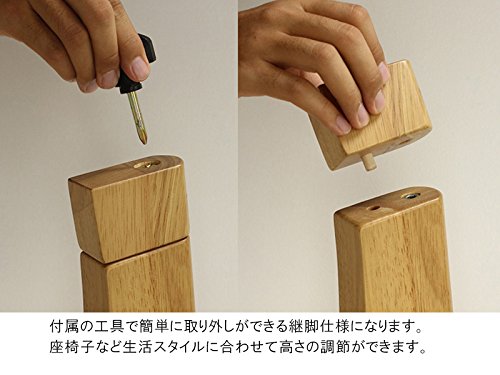 付属の工具で簡単に取り外しができる継脚仕様になります。
座椅子など生活スタイルに合わせて高さの調節ができます。