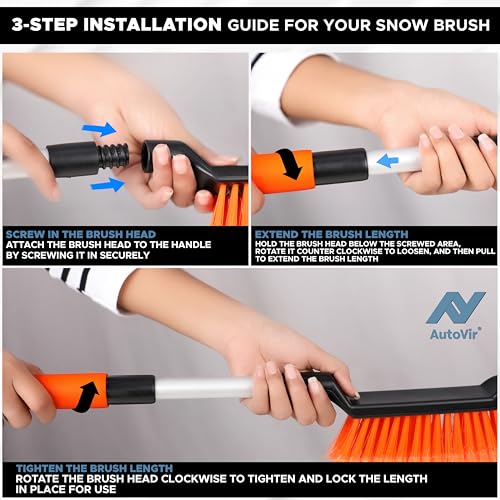 3-STEP INSTALLATION GUIDE FOR YOUR SNOW BRUSH

SCREW IN THE BRUSH HEAD
ATTACH THE BRUSH HEAD TO THE HANDLE BY SCREWING IT IN SECURELY

EXTEND THE BRUSH LENGTH
HOLD THE BRUSH HEAD BELOW THE SCREWED AREA, ROTATE IT COUNTER CLOCKWISE TO LOOSEN, AND THEN PULL TO EXTEND THE BRUSH LENGTH

AutoVir®

TIGHTEN THE BRUSH LENGTH
ROTATE THE BRUSH HEAD CLOCKWISE TO TIGHTEN AND LOCK THE LENGTH IN PLACE FOR USE