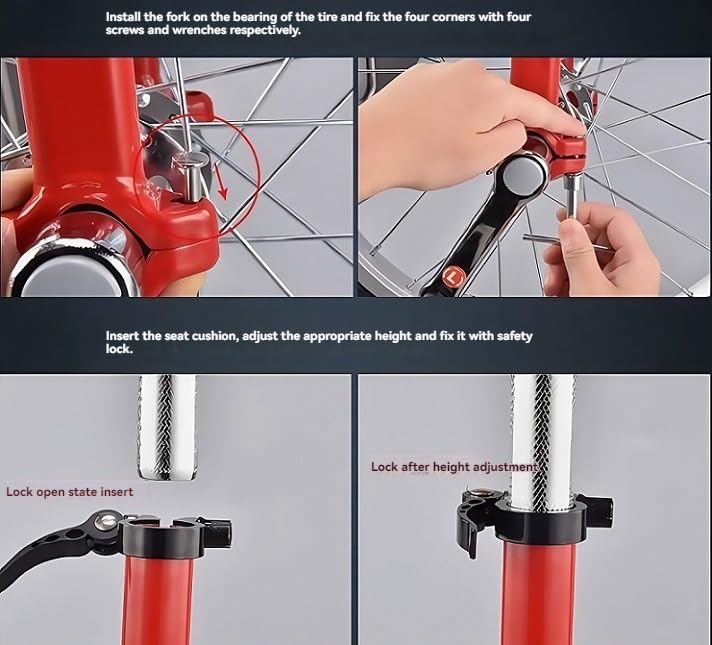 Install the fork on the bearing of the tire and fix the four corners with four screws and wrenches respectively.

L

Insert the seat cushion, adjust the appropriate height and fix it with safety lock.

Lock open state insert

Lock after height adjustment