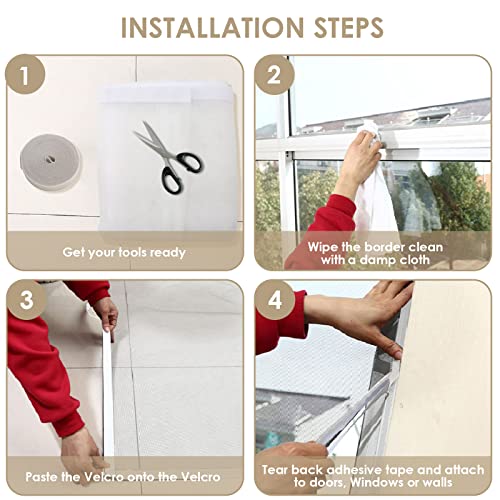 INSTALLATION STEPS

1

Get your tools ready

2

Wipe the border clean with a damp cloth

3

Paste the Velcro onto the Velcro

4

Tear back adhesive tape and attach to doors, Windows or walls