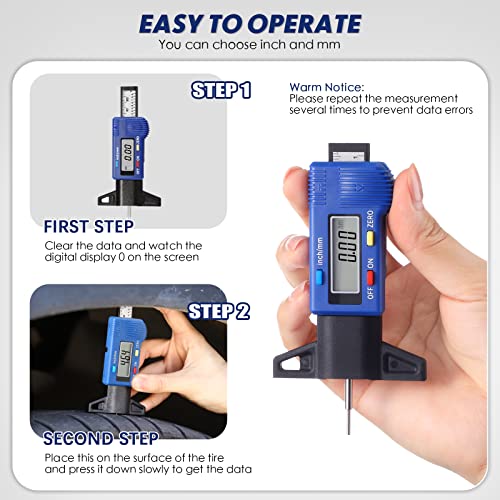 EASY TO OPERATE
You can choose inch and mm

STEP 1

0.00

FIRST STEP
Clear the data and watch the digital display 0 on the screen

STEP 2

4.94

SECOND STEP
Place this on the surface of the tire and press it down slowly to get the data

Warm Notice:
Please repeat the measurement several times to prevent data errors

inch/mm
0.00
ZERO
ON
OFF