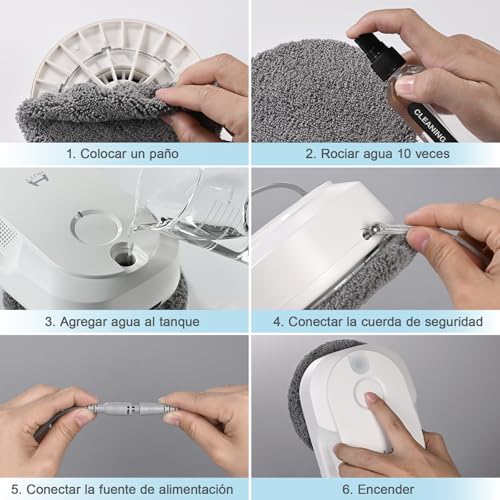 CLEANING

1. Colocar un paño

2. Rociar agua 10 veces

3. Agregar agua al tanque

4. Conectar la cuerda de seguridad

5. Conectar la fuente de alimentación

6. Encender