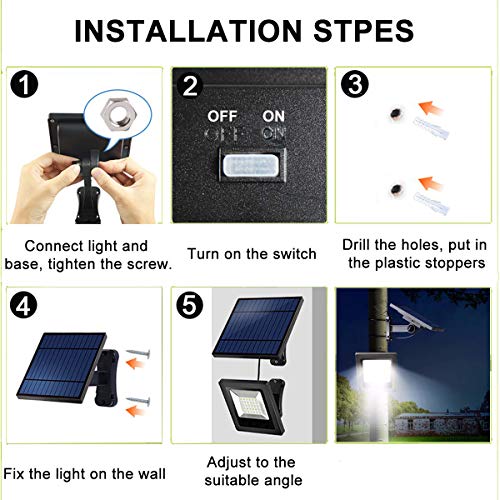 INSTALLATION STPES

1

Connect light and base, tighten the screw.

2

OFF ON

OFF ON

Turn on the switch

3

Drill the holes, put in the plastic stoppers

4

Fix the light on the wall

5

Adjust to the suitable angle