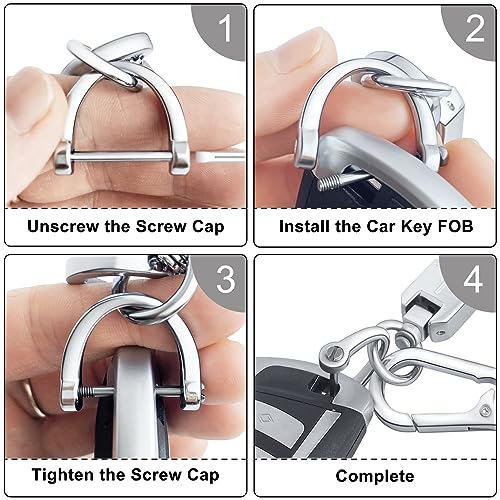 1

Unscrew the Screw Cap

2

Install the Car Key FOB

3

Tighten the Screw Cap

4

Complete