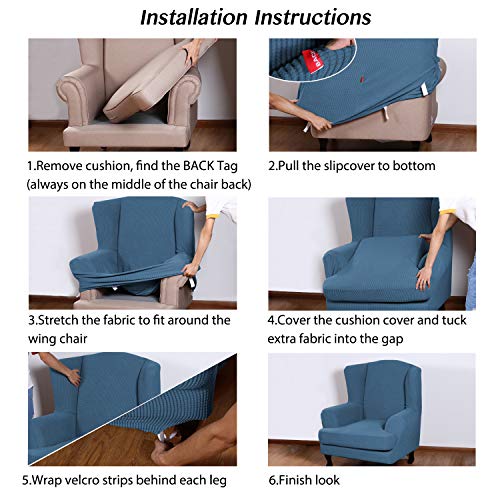 Installation Instructions

BACK

1.Remove cushion, find the BACK Tag (always on the middle of the chair back)

2.Pull the slipcover to bottom

3.Stretch the fabric to fit around the wing chair

4.Cover the cushion cover and tuck extra fabric into the gap

5.Wrap velcro strips behind each leg

6.Finish look