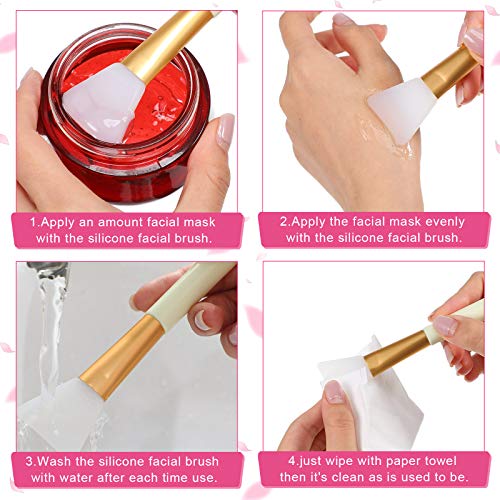 1.Apply an amount facial mask with the silicone facial brush.

2.Apply the facial mask evenly with the silicone facial brush.

3.Wash the silicone facial brush with water after each time use.

4.just wipe with paper towel then it's clean as is used to be.