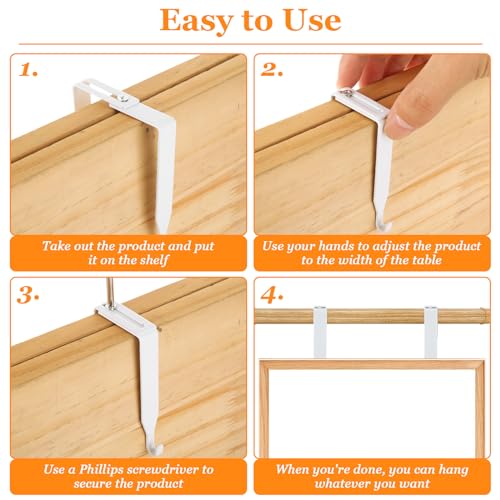 Easy to Use

1.

Take out the product and put it on the shelf

2.

Use your hands to adjust the product to the width of the table

3.

Use a Phillips screwdriver to secure the product

4.

When you're done, you can hang whatever you want