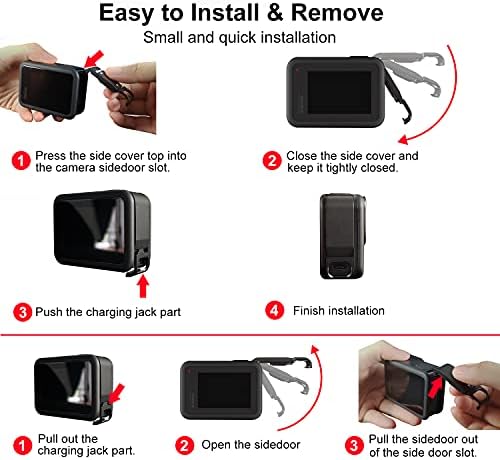 Easy to Install & Remove

Small and quick installation

1 Press the side cover top into the camera sidedoor slot.

2 Close the side cover and keep it tightly closed.

3 Push the charging jack part

4 Finish installation

1 Pull out the charging jack part.

2 Open the sidedoor

3 Pull the sidedoor out of the side door slot.