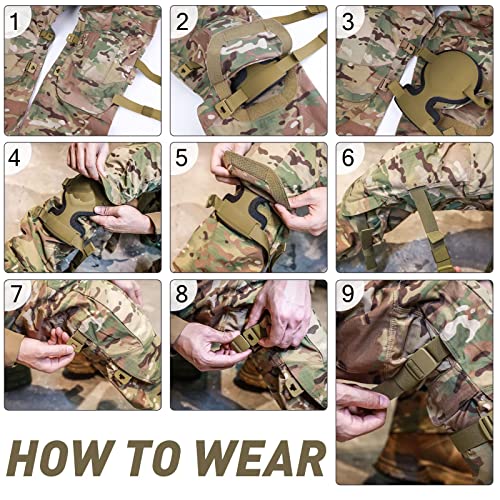 1

2

3

4

5

6

7

8

9

HOW TO WEAR