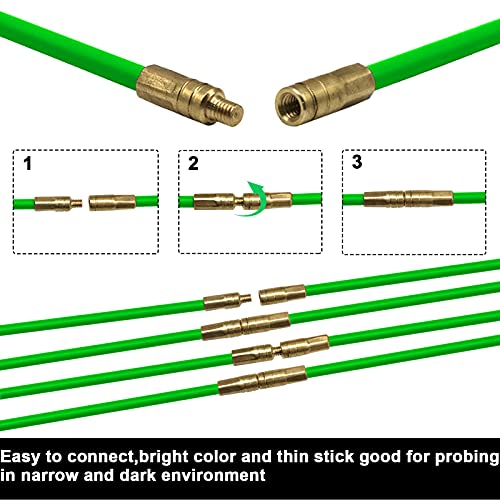 1

2

3

Easy to connect,bright color and thin stick good for probing in narrow and dark environment