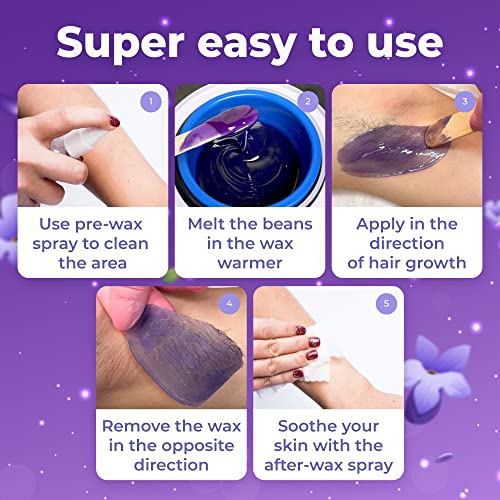 Super easy to use

1

Use pre-wax spray to clean the area

2

Melt the beans in the wax warmer

3

Apply in the direction of hair growth

4

Remove the wax in the opposite direction

5

Soothe your skin with the after-wax spray