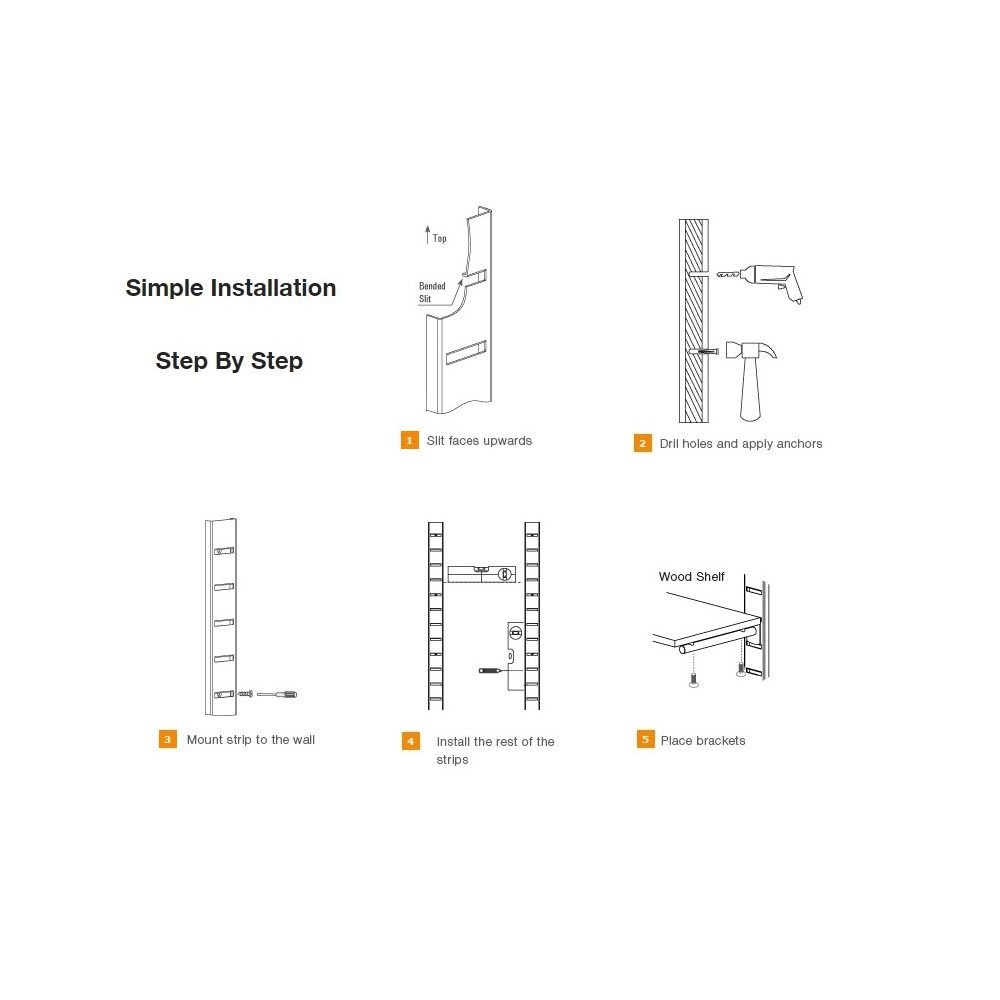 Simple Installation

Step By Step

Top

Bended Slit

1 Slit faces upwards

2 Dril holes and apply anchors

3 Mount strip to the wall

4 Install the rest of the strips

Wood Shelf

5 Place brackets