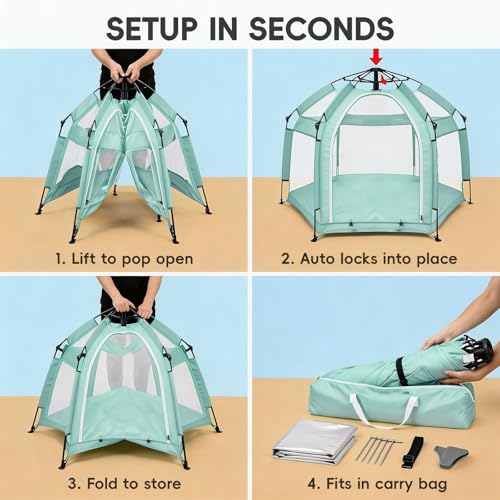 SETUP IN SECONDS

1. Lift to pop open

2. Auto locks into place

3. Fold to store

4. Fits in carry bag