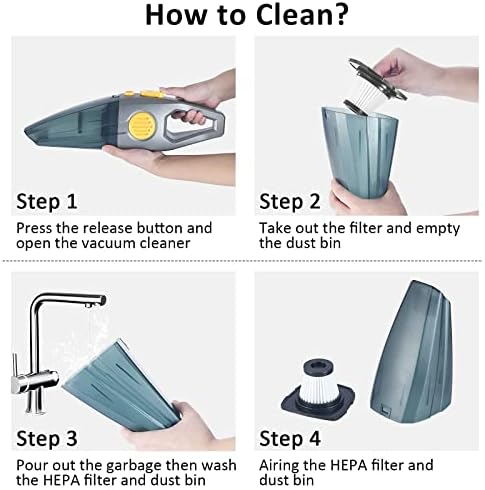 How to Clean?

Step 1
Press the release button and open the vacuum cleaner

Step 2
Take out the filter and empty the dust bin

Step 3
Pour out the garbage then wash the HEPA filter and dust bin

Step 4
Airing the HEPA filter and dust bin