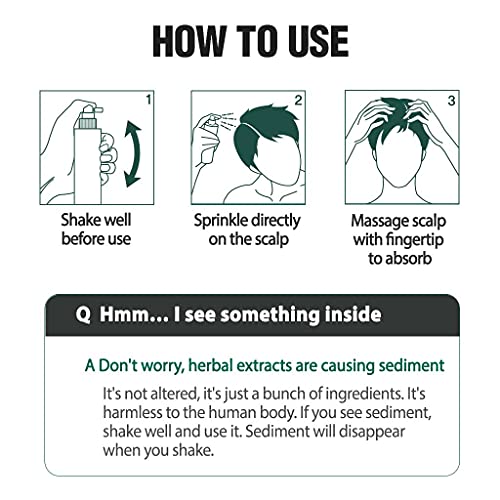 HOW TO USE

1
Shake well before use

2
Sprinkle directly on the scalp

3
Massage scalp with fingertip to absorb

Q Hmm... I see something inside

A Don't worry, herbal extracts are causing sediment

It's not altered, it's just a bunch of ingredients. It's harmless to the human body. If you see sediment, shake well and use it. Sediment will disappear when you shake.