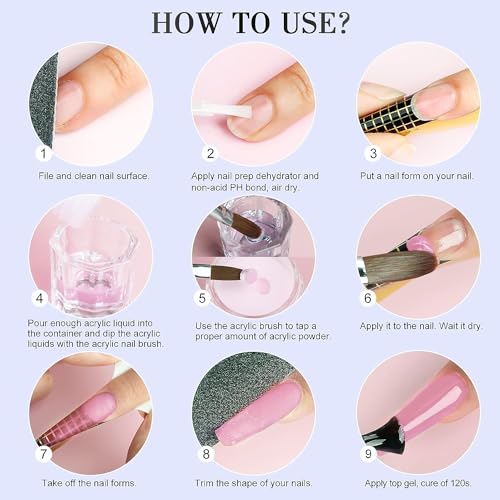 HOW TO USE?

1
File and clean nail surface.

2
Apply nail prep dehydrator and non-acid PH bond, air dry.

3
Put a nail form on your nail.

4
Pour enough acrylic liquid into the container and dip the acrylic liquids with the acrylic nail brush.

5
Use the acrylic brush to tap a proper amount of acrylic powder.

6
Apply it to the nail. Wait it dry.

7
Take off the nail forms.

8
Trim the shape of your nails.

9
Apply top gel, cure of 120s.