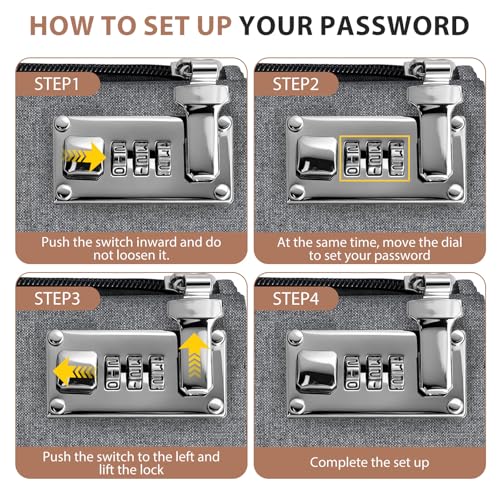 HOW TO SET UP YOUR PASSWORD

STEP1

Push the switch inward and do not loosen it.

STEP2

At the same time, move the dial to set your password

STEP3

Push the switch to the left and lift the lock

STEP4

Complete the set up