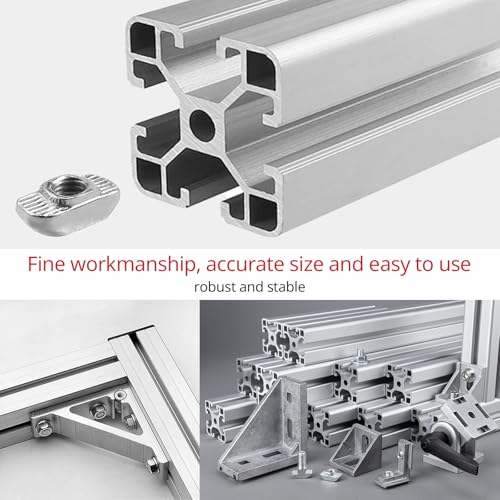 Fine workmanship, accurate size and easy to use
robust and stable