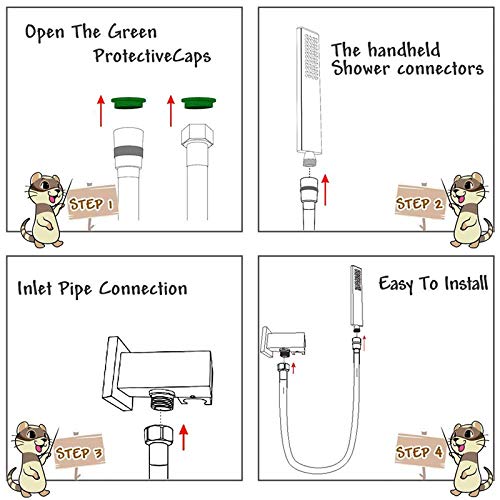 Open The Green ProtectiveCaps

STEP 1

The handheld Shower connectors

STEP 2

Inlet Pipe Connection

STEP 3

Easy To Install

STEP 4