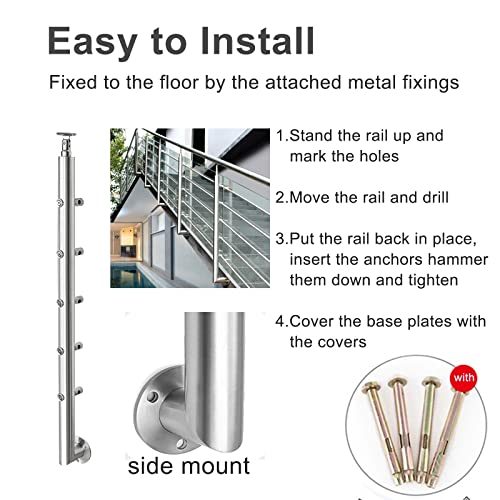 Easy to Install

Fixed to the floor by the attached metal fixings

1.Stand the rail up and mark the holes

2.Move the rail and drill

3.Put the rail back in place, insert the anchors hammer them down and tighten

4.Cover the base plates with the covers

side mount

with