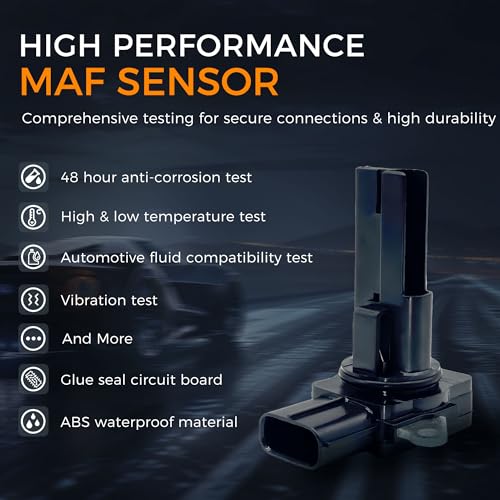 HIGH PERFORMANCE
MAF SENSOR

Comprehensive testing for secure connections & high durability

48 hour anti-corrosion test

High & low temperature test

Automotive fluid compatibility test

Vibration test

And More

Glue seal circuit board

ABS waterproof material