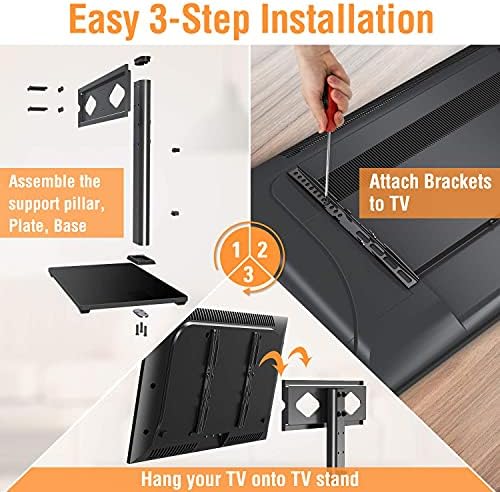 Easy 3-Step Installation

Assemble the support pillar, Plate, Base

Attach Brackets to TV

1 2 3

Hang your TV onto TV stand