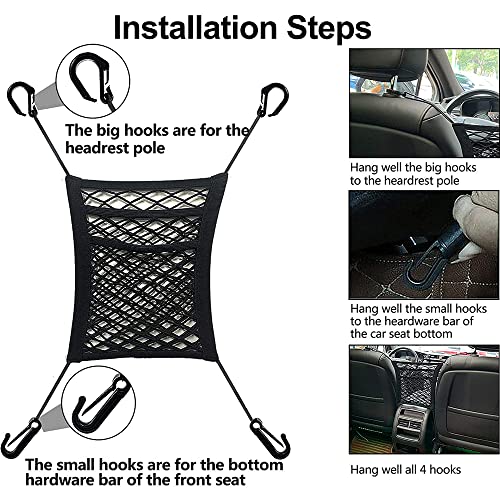 Installation Steps

The big hooks are for the headrest pole

The small hooks are for the bottom hardware bar of the front seat

Hang well the big hooks to the heardrest pole

Hang well the small hooks to the heardware bar of the car seat bottom

Hang well all 4 hooks