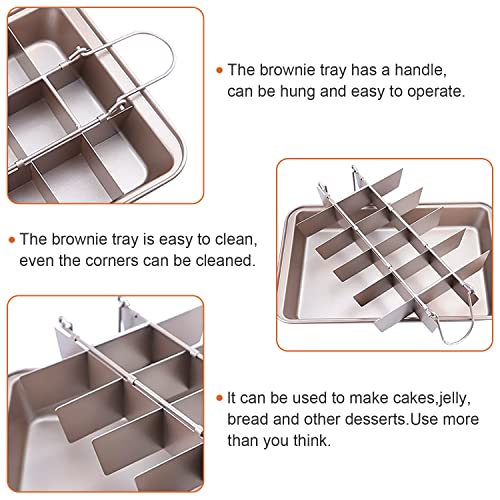 • The brownie tray has a handle, can be hung and easy to operate.

• The brownie tray is easy to clean, even the corners can be cleaned.

• It can be used to make cakes,jelly, bread and other desserts.Use more than you think.