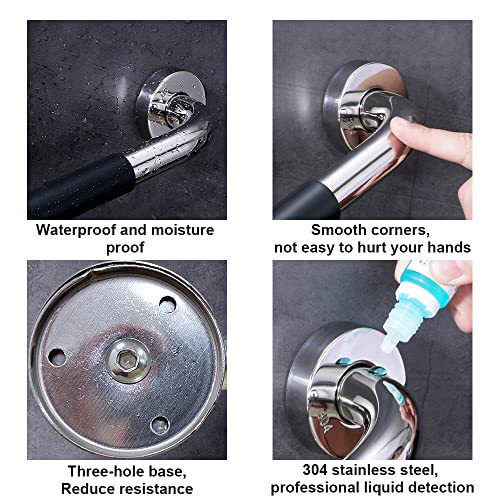 Waterproof and moisture proof

Smooth corners, not easy to hurt your hands

Three-hole base, Reduce resistance

304 stainless steel, professional liquid detection