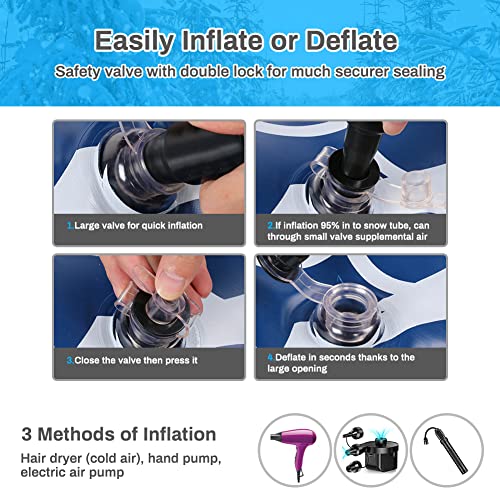 Easily Inflate or Deflate

Safety valve with double lock for much securer sealing

1.Large valve for quick inflation

2.If inflation 95% in to snow tube, can through small valve supplemental air

3.Close the valve then press it

4.Deflate in seconds thanks to the large opening

3 Methods of Inflation

Hair dryer (cold air), hand pump, electric air pump