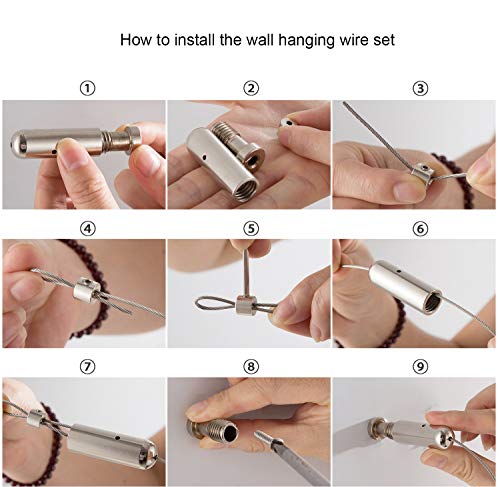 How to install the wall hanging wire set

①

②

③

④

⑤

⑥

⑦

⑧

⑨