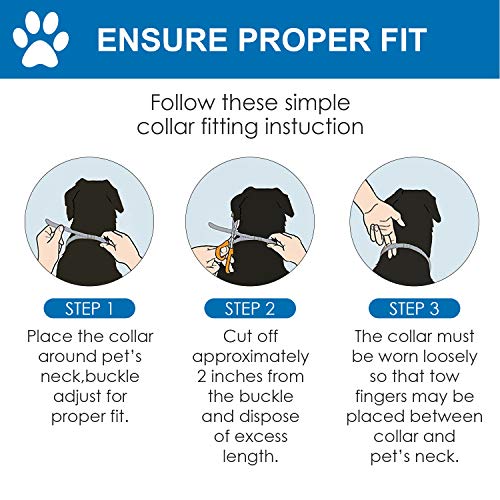 ENSURE PROPER FIT

Follow these simple collar fitting instuction

STEP 1

Place the collar around pet's neck,buckle adjust for proper fit.

STEP 2

Cut off approximately 2 inches from the buckle and dispose of excess length.

STEP 3

The collar must be worn loosely so that tow fingers may be placed between collar and pet's neck.