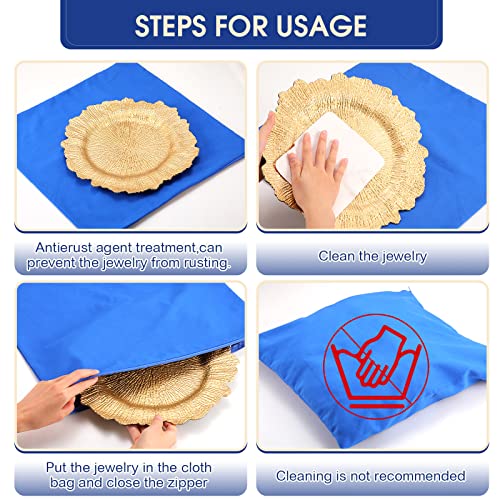 STEPS FOR USAGE

Antierust agent treatment,can prevent the jewelry from rusting.

Clean the jewelry

Put the jewelry in the cloth bag and close the zipper

Cleaning is not recommended