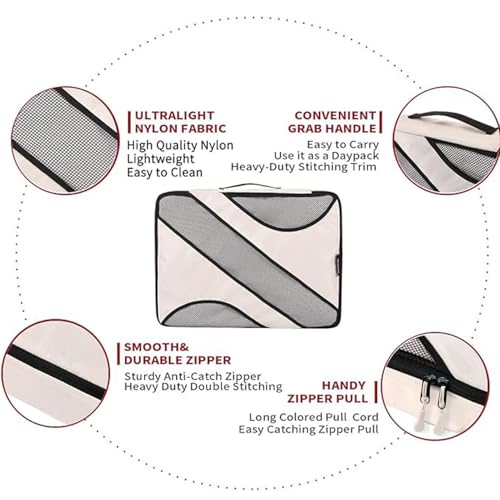 ULTRALIGHT NYLON FABRIC

High Quality Nylon
Lightweight
Easy to Clean

CONVENIENT GRAB HANDLE

Easy to Carry
Use it as a Daypack
Heavy-Duty Stitching Trim

SMOOTH& DURABLE ZIPPER

Sturdy Anti-Catch Zipper
Heavy Duty Double Stitching

HANDY ZIPPER PULL

Long Colored Pull Cord
Easy Catching Zipper Pull